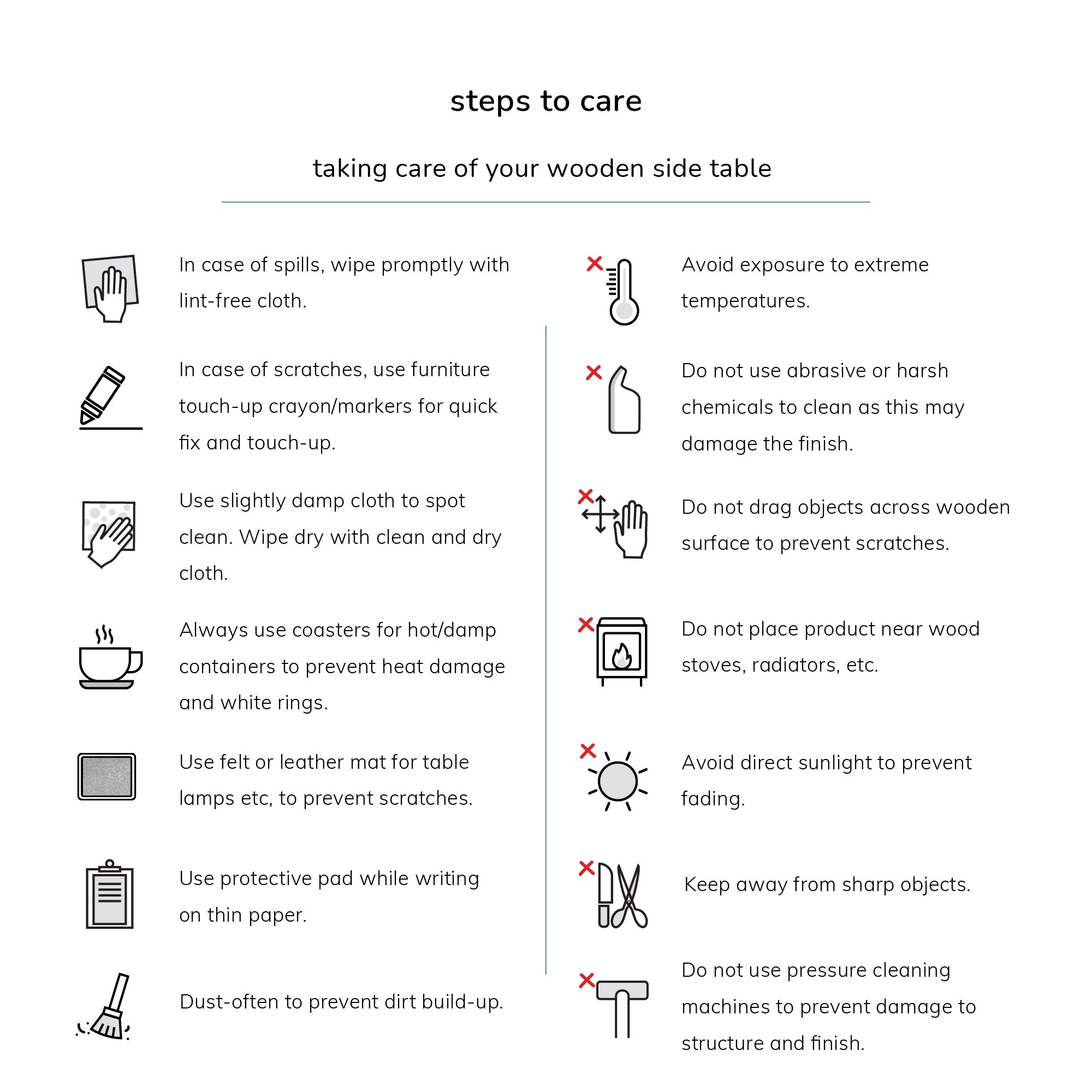 steps to care

taking care of your wooden side table

In case of spills, wipe promptly with lint-free cloth.

In case of scratches, use furniture touch-up crayon/markers for quick fix and touch-up.

Use slightly damp cloth to spot clean. Wipe dry with clean and dry cloth.

Always use coasters for hot/damp containers to prevent heat damage and white rings.

Use felt or leather mat for table lamps etc, to prevent scratches.

Use protective pad while writing on thin paper.

Dust-often to prevent dirt build-up.

Avoid exposure to extreme temperatures.

Do not use abrasive or harsh chemicals to clean as this may damage the finish.

Do not drag objects across wooden surface to prevent scratches.

Do not place product near wood stoves, radiators, etc.

Avoid direct sunlight to prevent fading.

Keep away from sharp objects.

Do not use pressure cleaning machines to prevent damage to structure and finish.