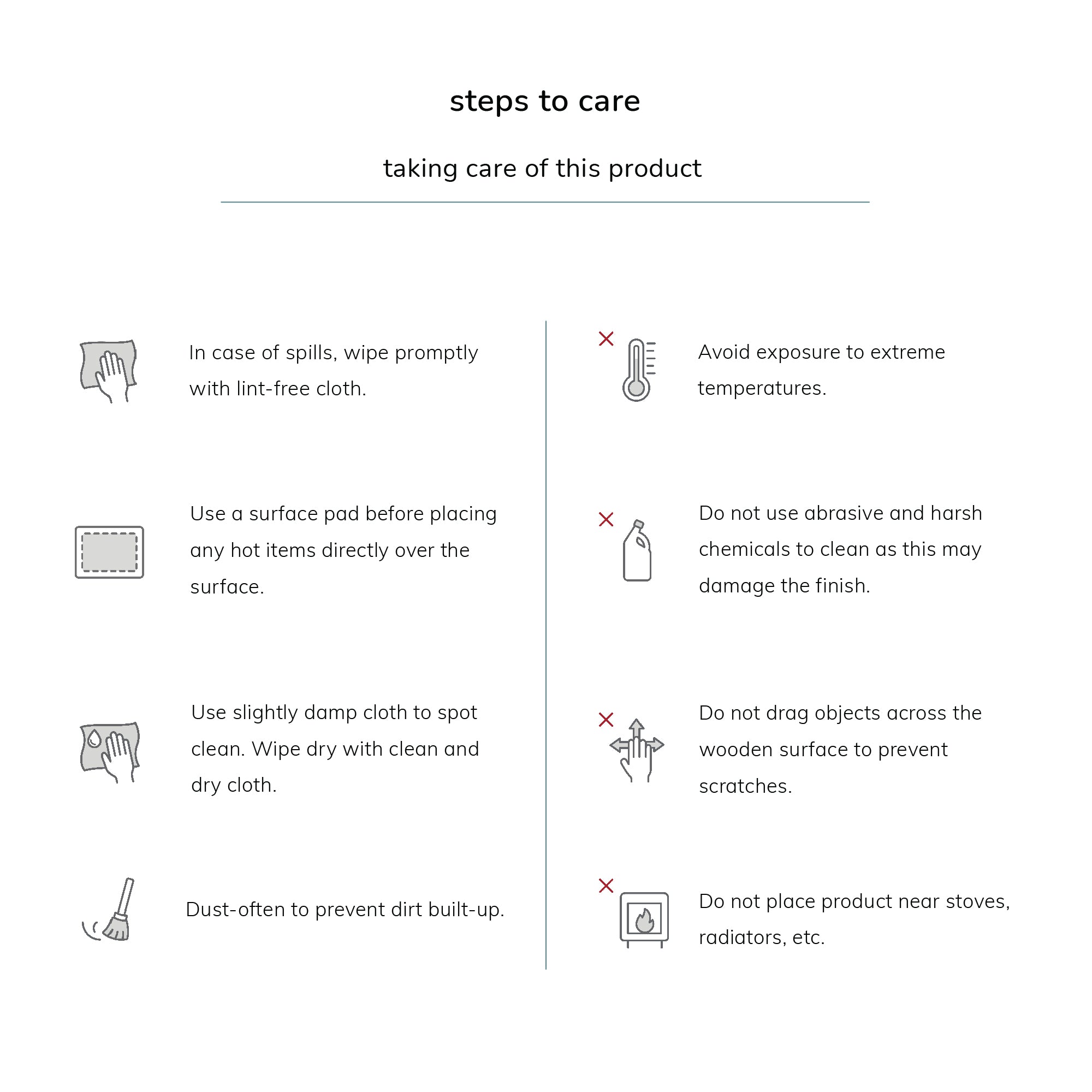 steps to care

taking care of this product

In case of spills, wipe promptly with lint-free cloth.

Use a surface pad before placing any hot items directly over the surface.

Use slightly damp cloth to spot clean. Wipe dry with clean and dry cloth.

Dust-often to prevent dirt built-up.

Avoid exposure to extreme temperatures.

Do not use abrasive and harsh chemicals to clean as this may damage the finish.

Do not drag objects across the wooden surface to prevent scratches.

Do not place product near stoves, radiators, etc.