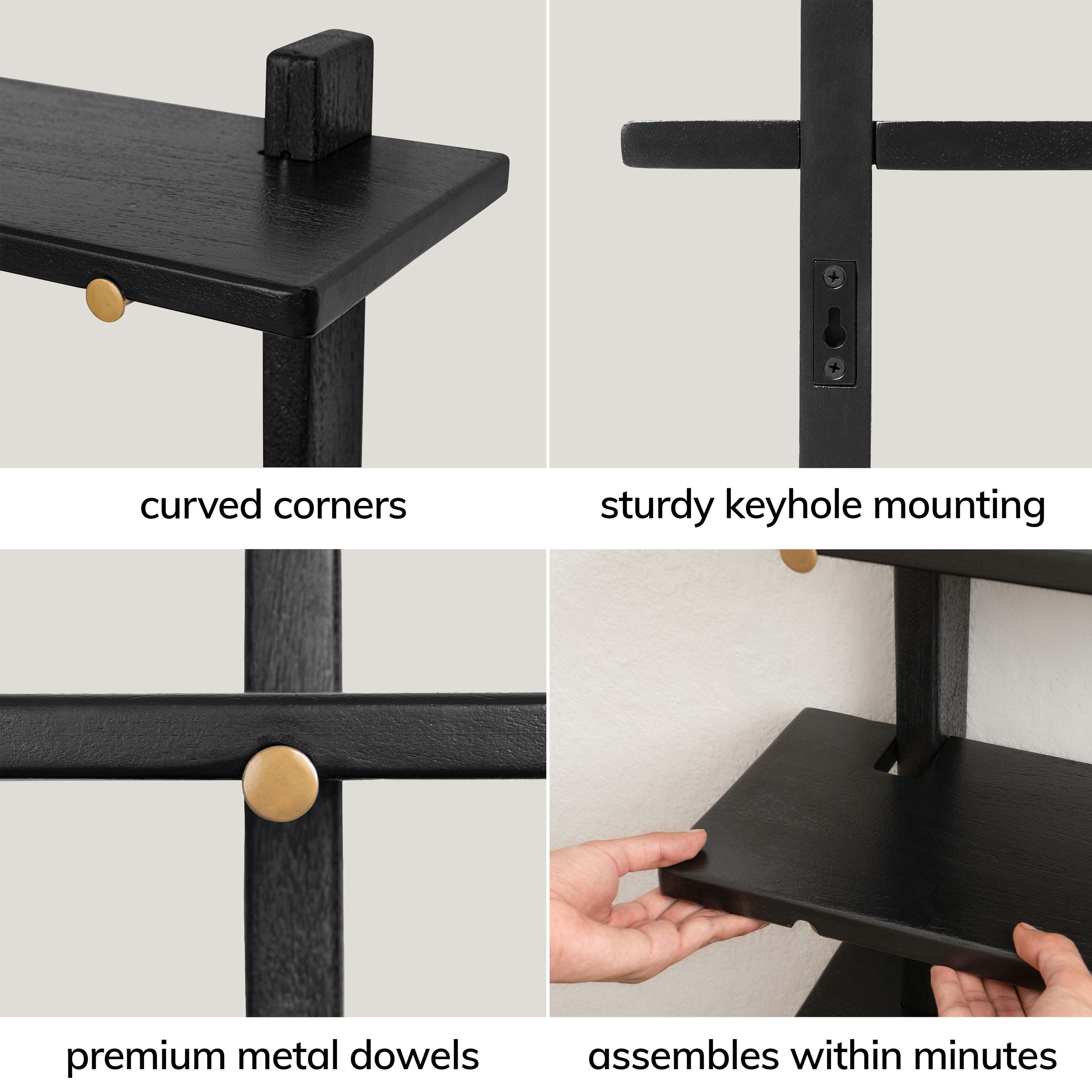 curved corners

sturdy keyhole mounting

premium metal dowels

assembles within minutes