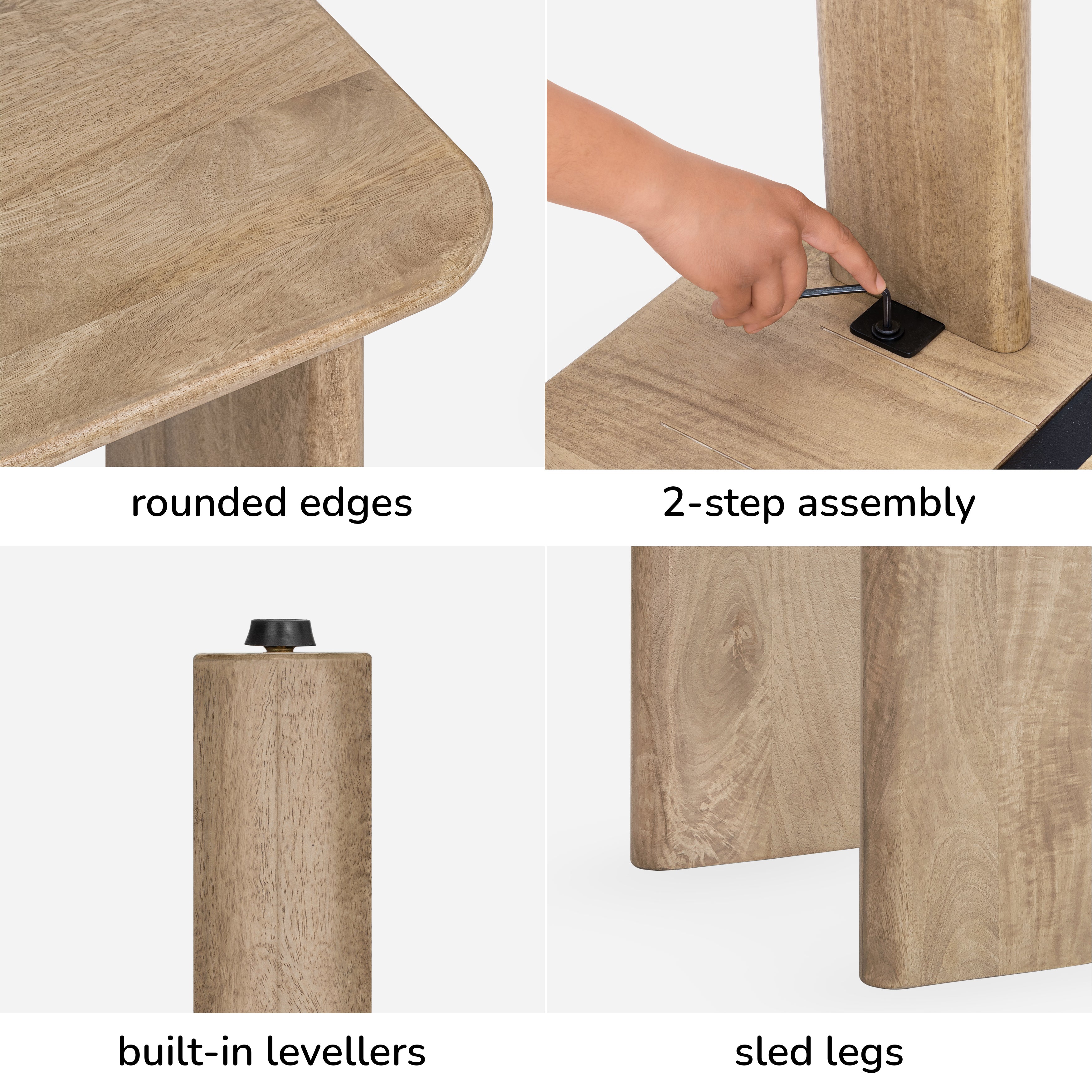 rounded edges

2-step assembly

built-in levellers

sled legs