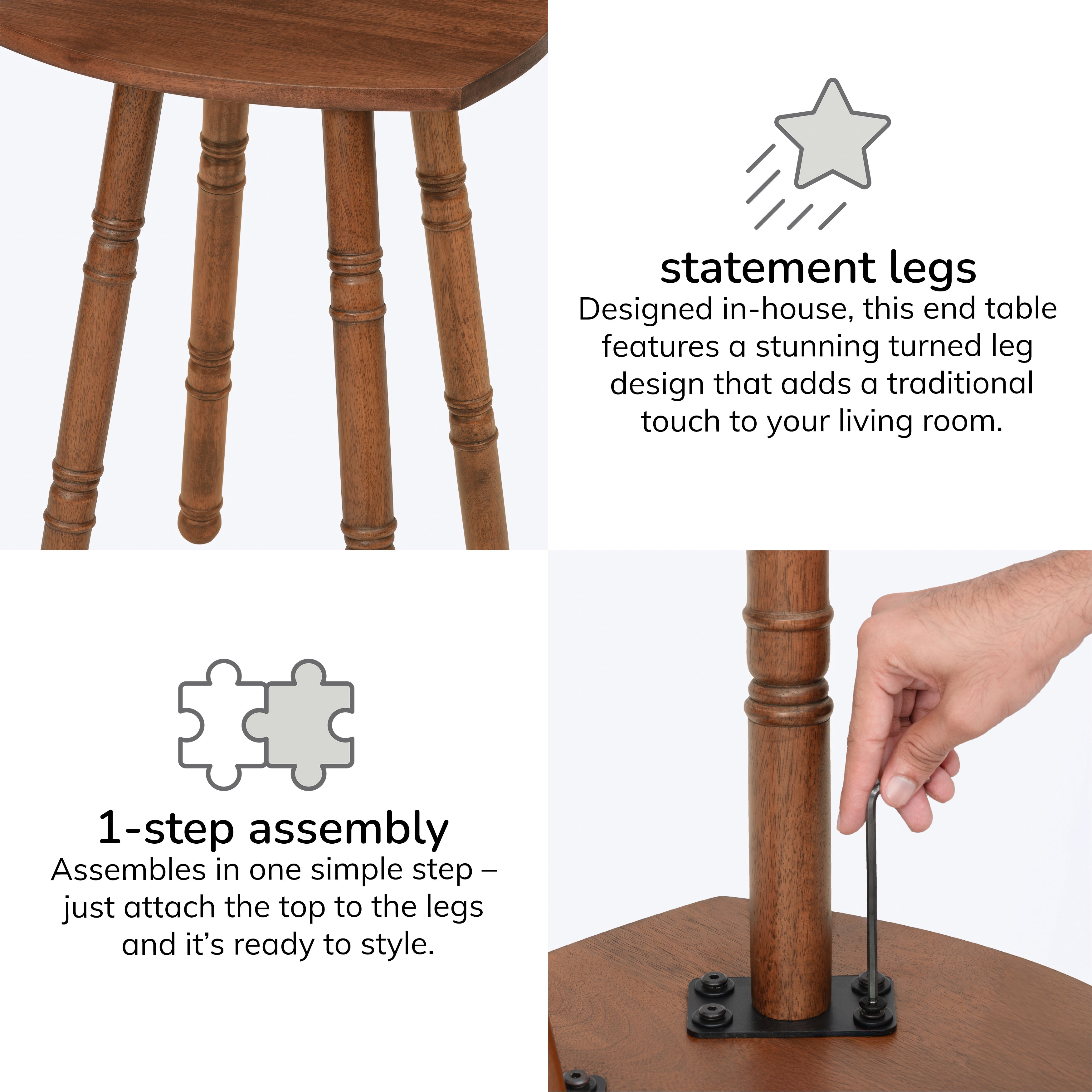 statement legs
Designed in-house, this end table features a stunning turned leg design that adds a traditional touch to your living room.

1-step assembly
Assembles in one simple step – just attach the top to the legs and it's ready to style.